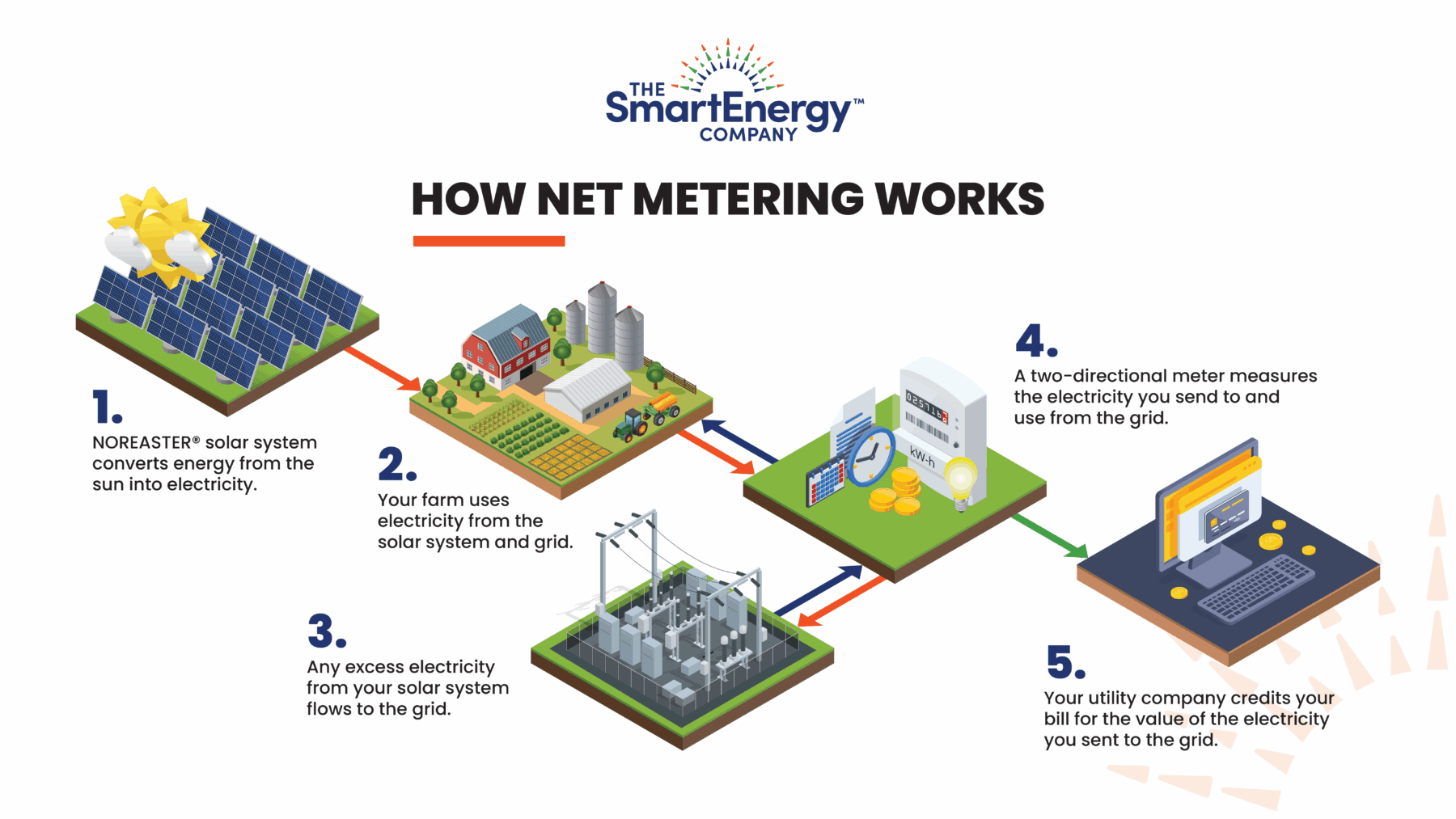 THE SmartEnergy™ COMPANY

HOW NET METERING WORKS

1.
NOREASTER® solar system converts energy from the sun into electricity.

2.
Your farm uses electricity from the solar system and grid.

3.
Any excess electricity from your solar system flows to the grid.

4.
A two-directional meter measures the electricity you send to and use from the grid.

025716

kW-h

5.
Your utility company credits your bill for the value of the electricity you sent to the grid.